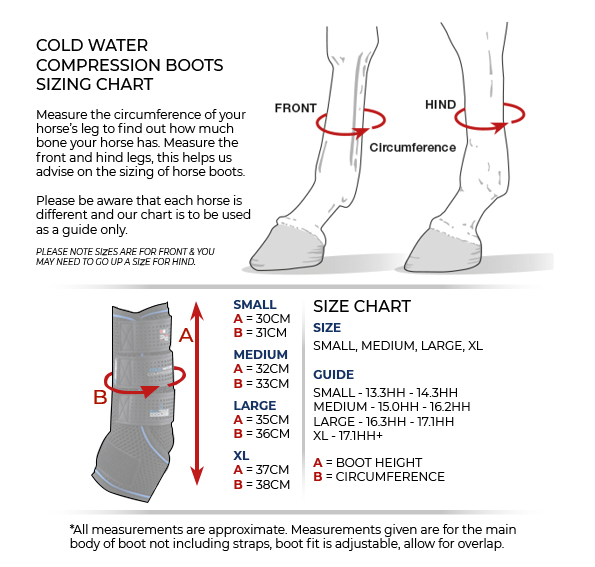 COLD WATER COMPRESSION BOOTS SIZING CHART

Measure the circumference of your horse's leg to find out how much bone your horse has. Measure the front and hind legs, this helps us advise on the sizing of horse boots.

Please be aware that each horse is different and our chart is to be used as a guide only.

PLEASE NOTE SIZES ARE FOR FRONT & YOU MAY NEED TO GO UP A SIZE FOR HIND.

FRONT

HIND

Circumference

A

B

SMALL
A = 30CM
B = 31CM

MEDIUM
A = 32CM
B = 33CM

LARGE
A = 35CM
B = 36CM

XL
A = 37CM
B = 38CM

SIZE CHART

SIZE
SMALL, MEDIUM, LARGE, XL

GUIDE
SMALL - 13.3HH - 14.3HH
MEDIUM - 15.0HH - 16.2HH
LARGE - 16.3HH - 17.1HH
XL - 17.1HH+

A = BOOT HEIGHT
B = CIRCUMFERENCE

*All measurements are approximate. Measurements given are for the main body of boot not including straps, boot fit is adjustable, allow for overlap.